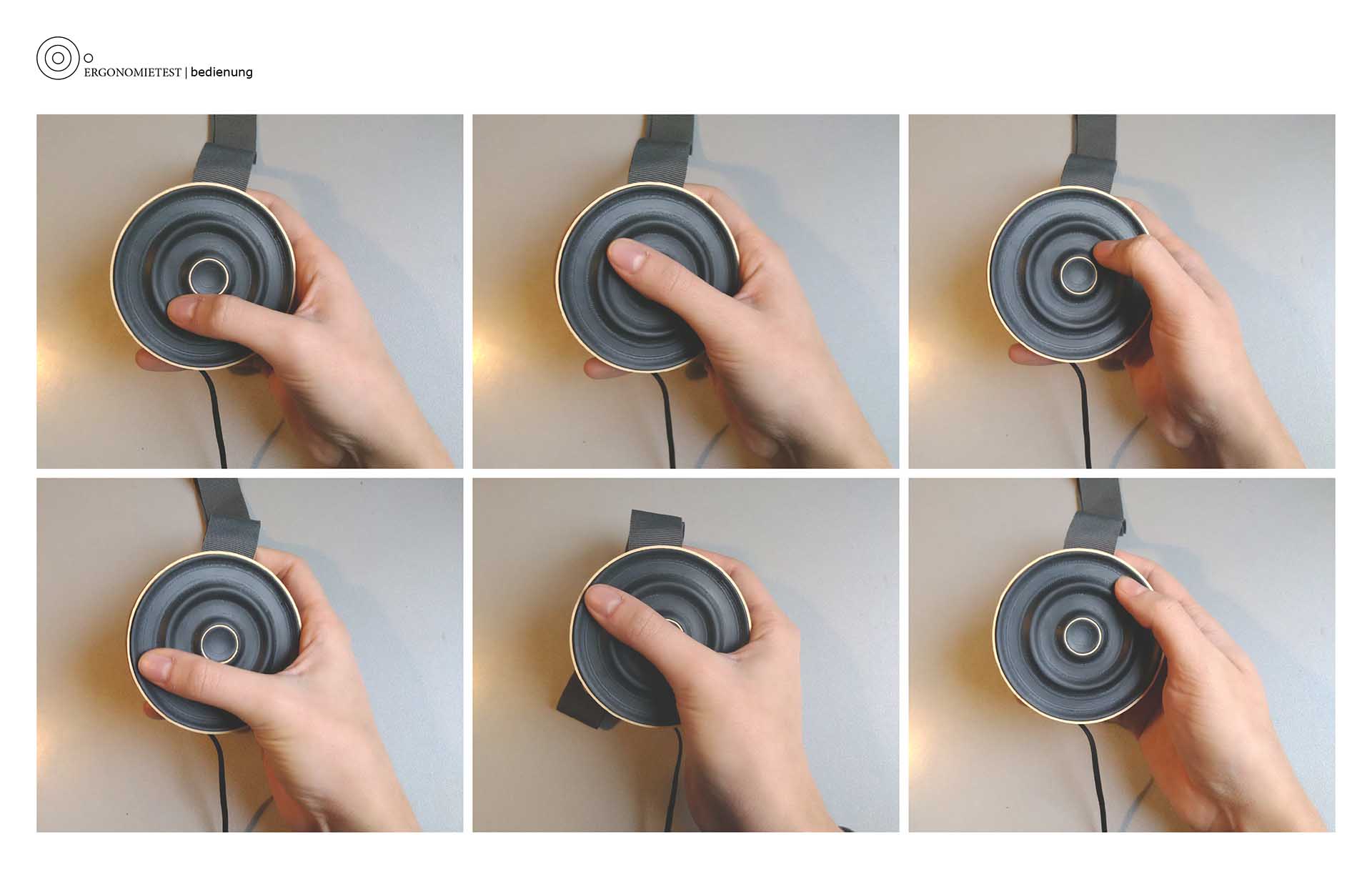 ERGONOMIETEST | bedienung